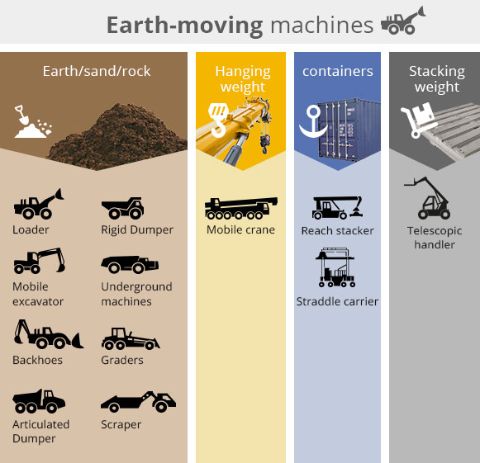 Earth-moving machines

Earth/sand/rock

Loader
Rigid Dumper
Mobile excavator
Underground machines
Backhoes
Graders
Articulated Dumper
Scraper

Hanging weight

Mobile crane

containers

Reach stacker
Straddle carrier

Stacking weight

Telescopic handler